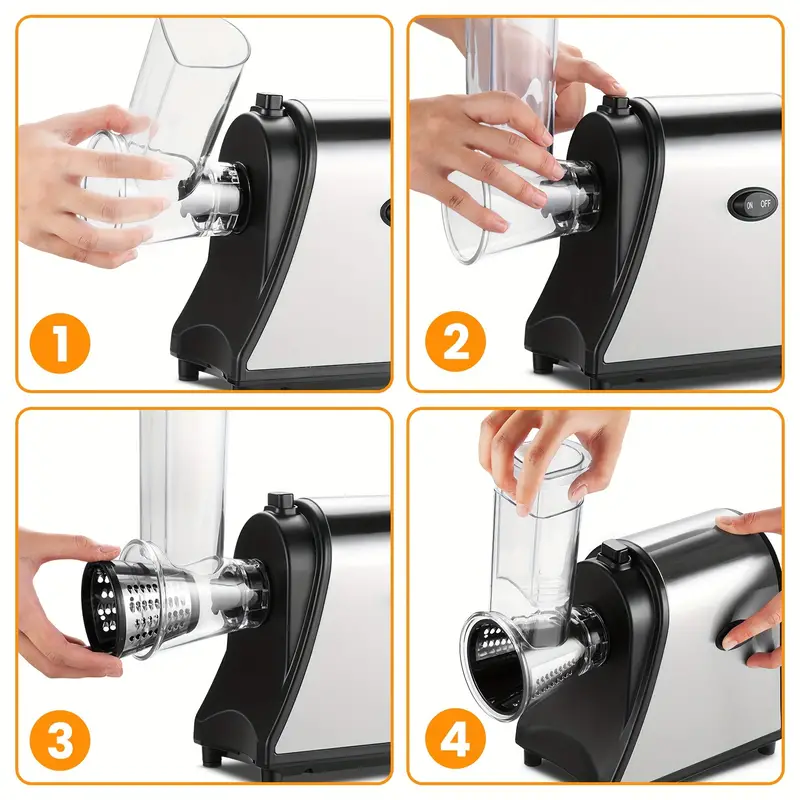 1

ON OFF

2

3

4