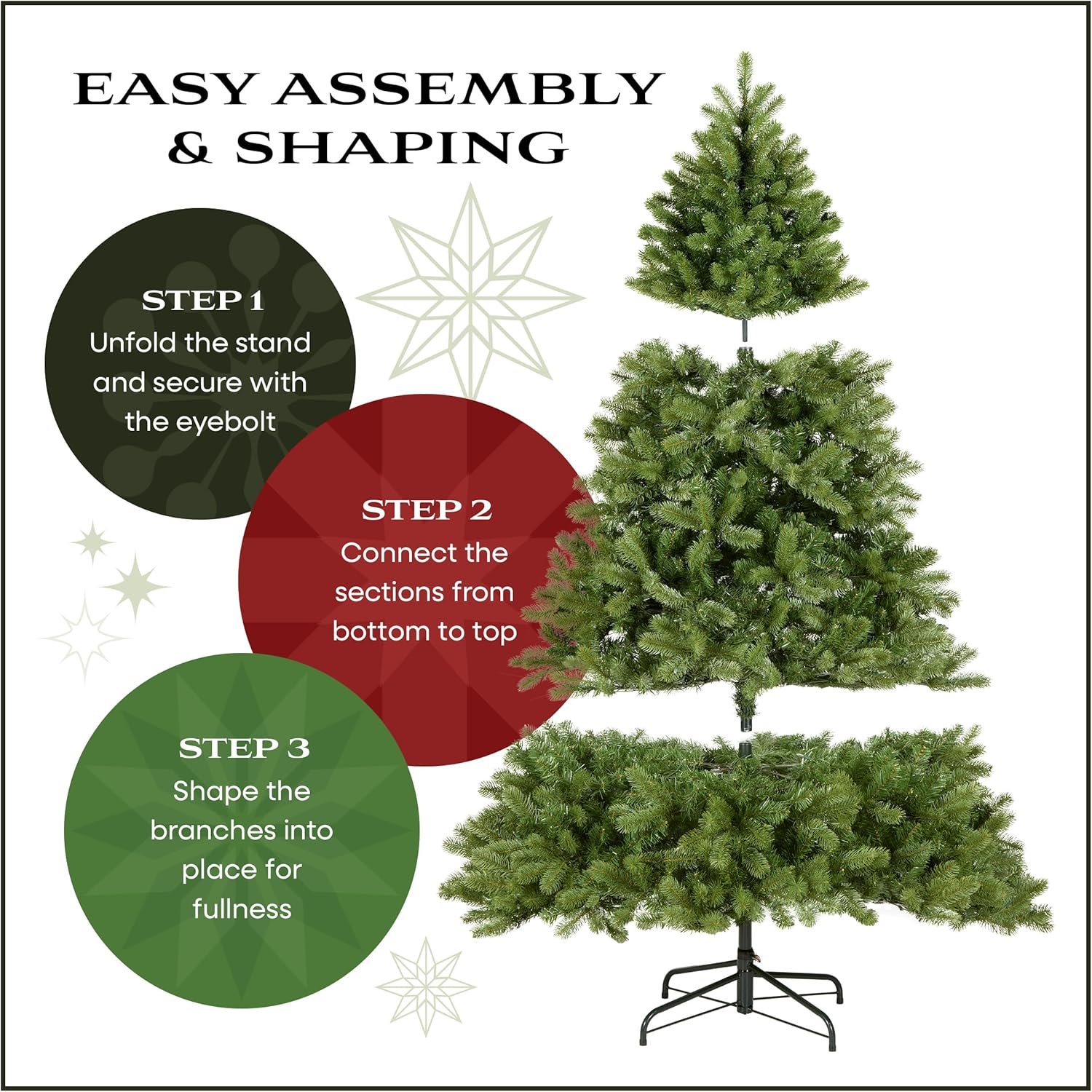 EASY ASSEMBLY & SHAPING

STEP 1
Unfold the stand and secure with the eyebolt

STEP 2
Connect the sections from bottom to top

STEP 3
Shape the branches into place for fullness